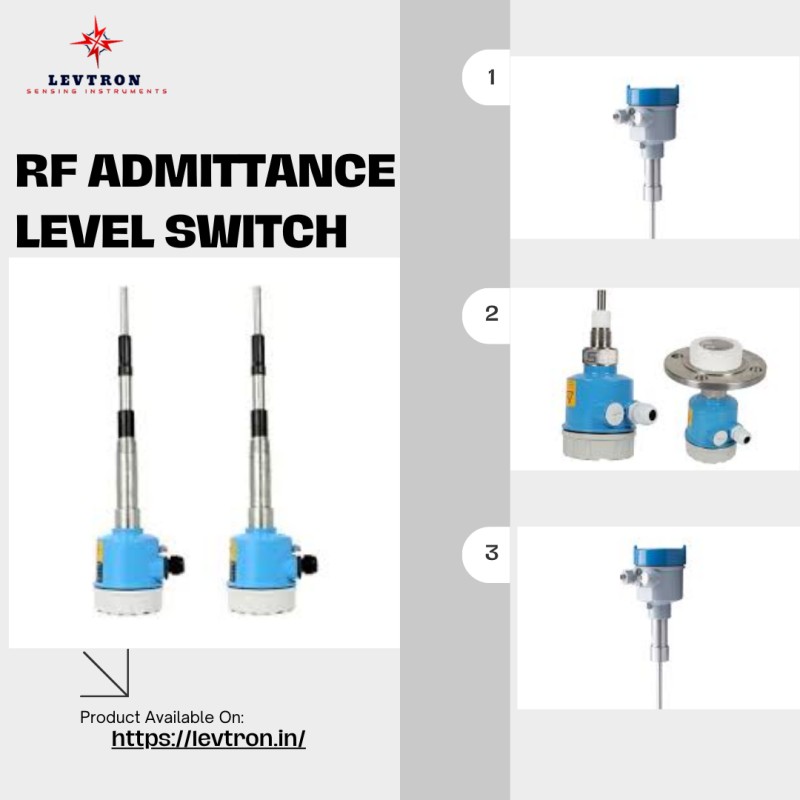 LEVTRON
SENSING INSTRUMENTS

RF ADMITTANCE LEVEL SWITCH

Product Available On:
https://levtron.in/

1

2

3